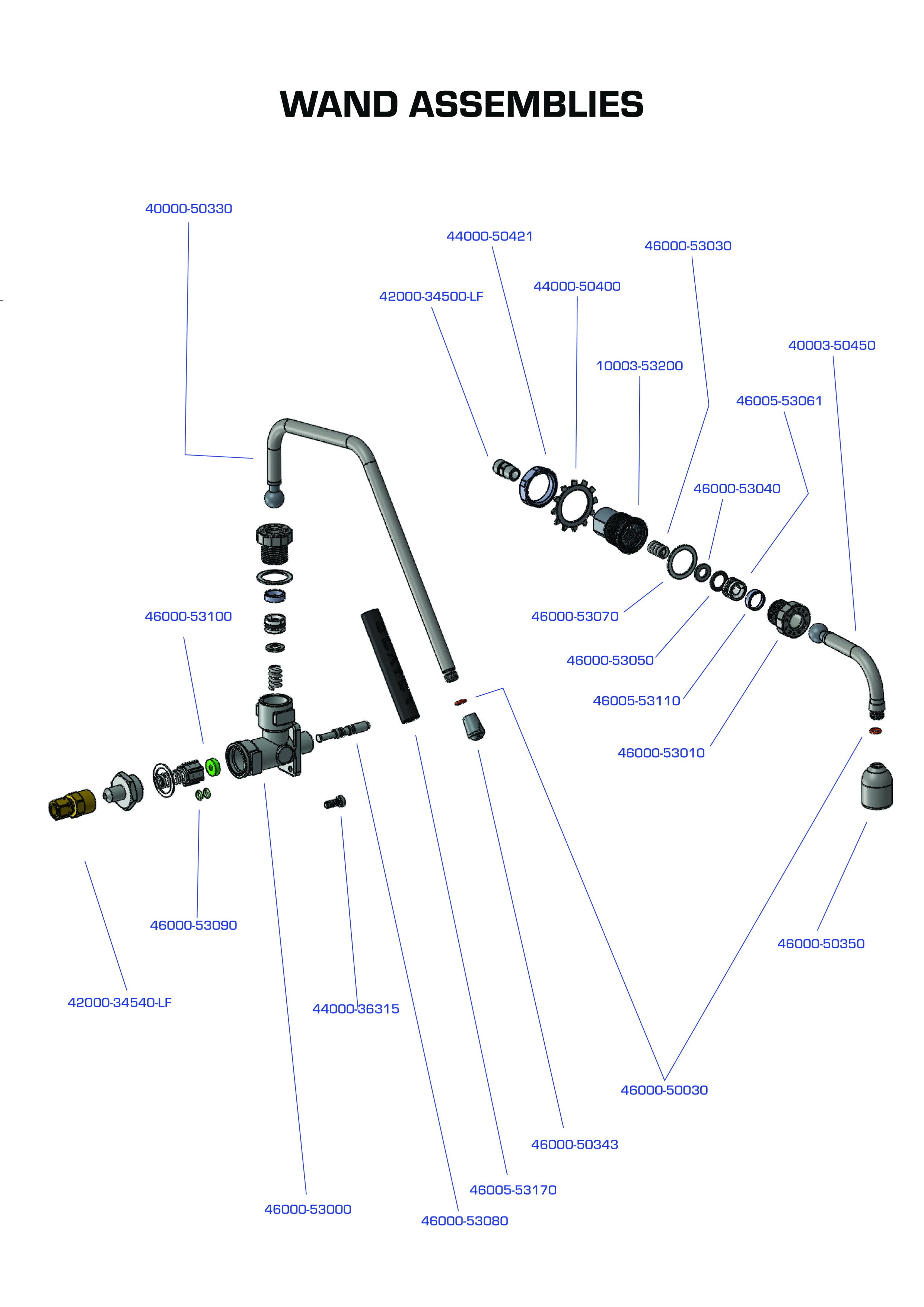 WAND ASSEMBLIES

40000-50330

44000-50421

46000-53030

42000-34500-LF

44000-50400

40003-50450

10003-53200

46005-53061

46000-53040

46000-53100

46000-53070

46000-53050

46005-53110

46000-53010

46000-53090

46000-50350

42000-34540-LF

44000-36315

46000-50030

46000-50343

46005-53170

46000-53000

46000-53080