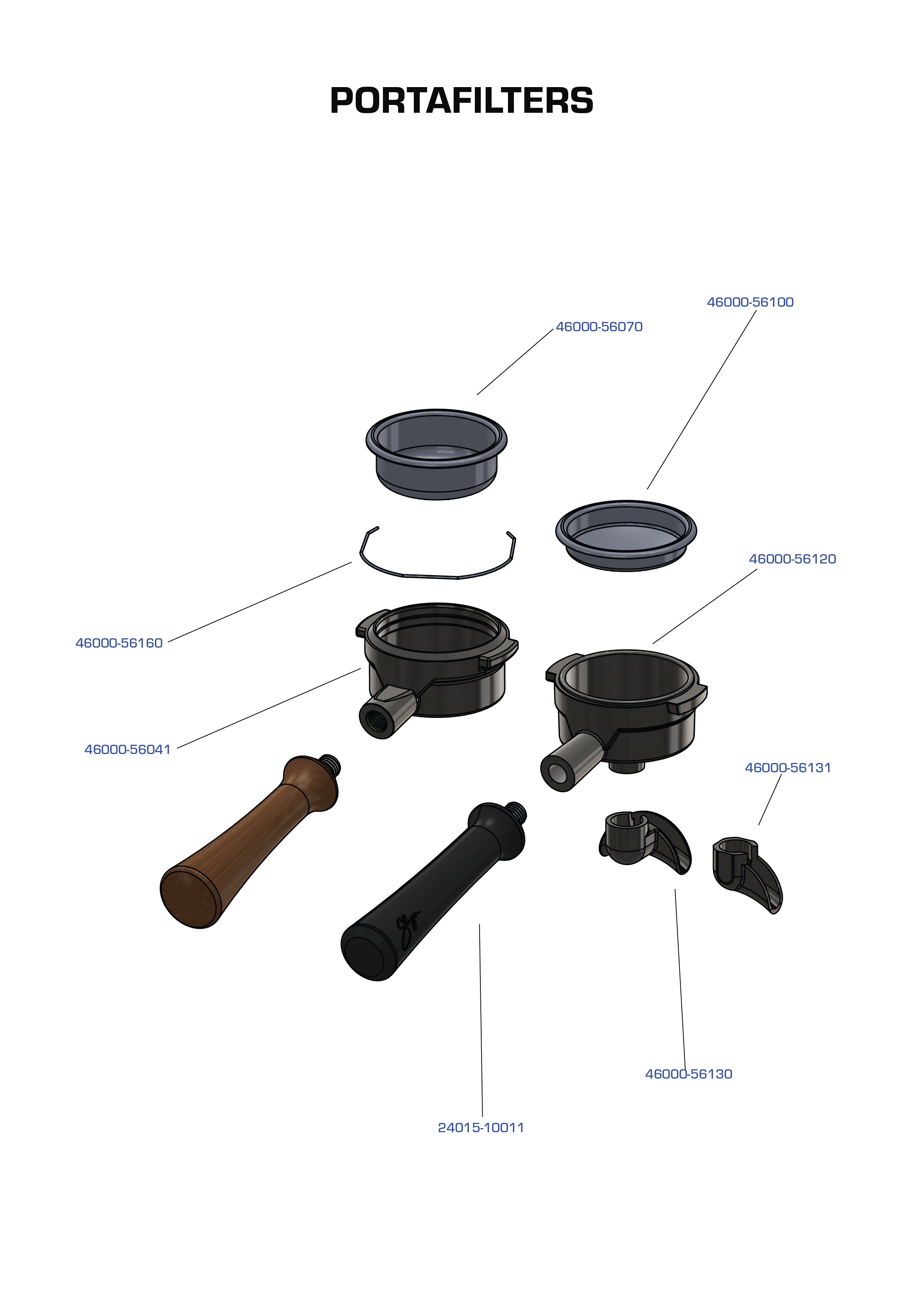 PORTAFILTERS

46000-56100

46000-56070

46000-56120

46000-56160

46000-56041

46000-56131

46000-56130

24015-10011