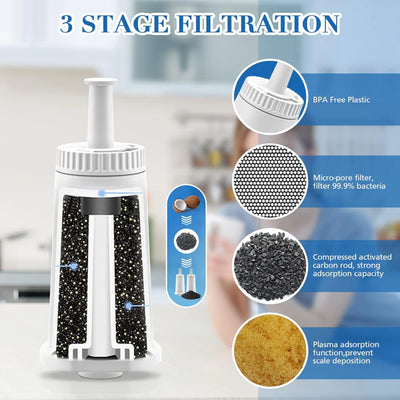 3 STAGE FILTRATION

BPA Free Plastic

Micro-pore filter, filter 99.9% bacteria

Compressed activated carbon rod, strong adsorption capacity

Plasma adsorption function,prevent scale deposition