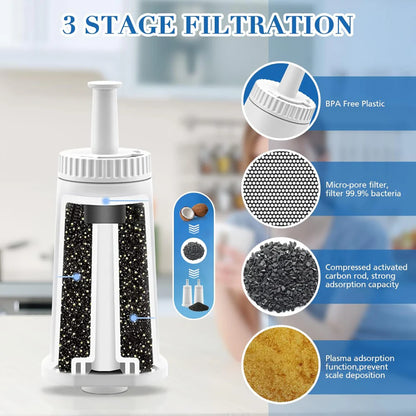 3 STAGE FILTRATION

BPA Free Plastic

Micro-pore filter, filter 99.9% bacteria

Compressed activated carbon rod, strong adsorption capacity

Plasma adsorption function,prevent scale deposition