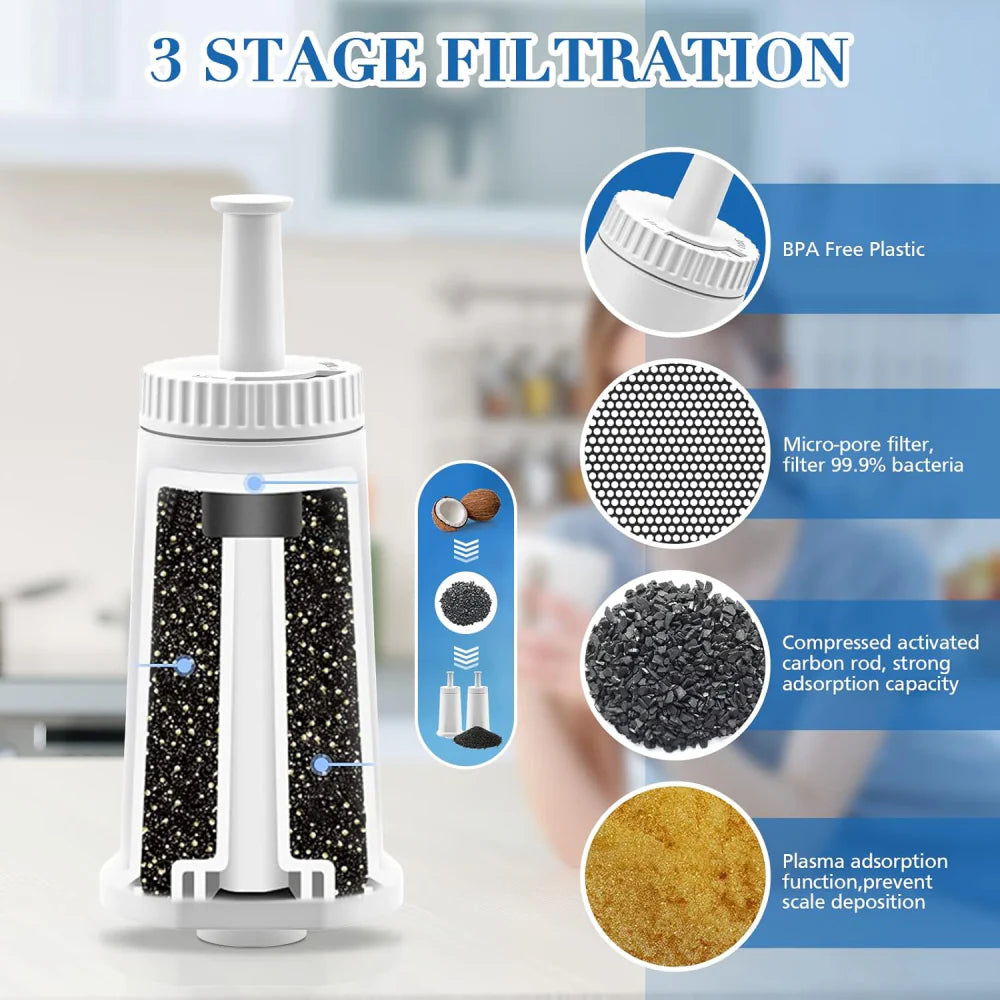 3 STAGE FILTRATION

BPA Free Plastic

Micro-pore filter, filter 99.9% bacteria

Compressed activated carbon rod, strong adsorption capacity

Plasma adsorption function,prevent scale deposition