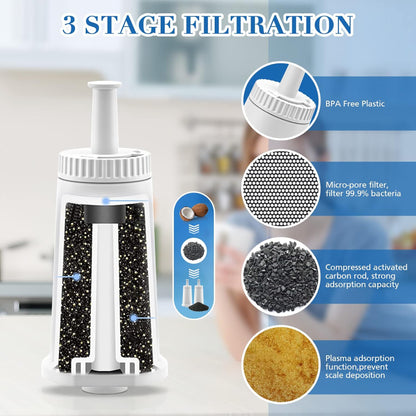 3 STAGE FILTRATION

BPA Free Plastic

Micro-pore filter, filter 99.9% bacteria

Compressed activated carbon rod, strong adsorption capacity

Plasma adsorption function,prevent scale deposition