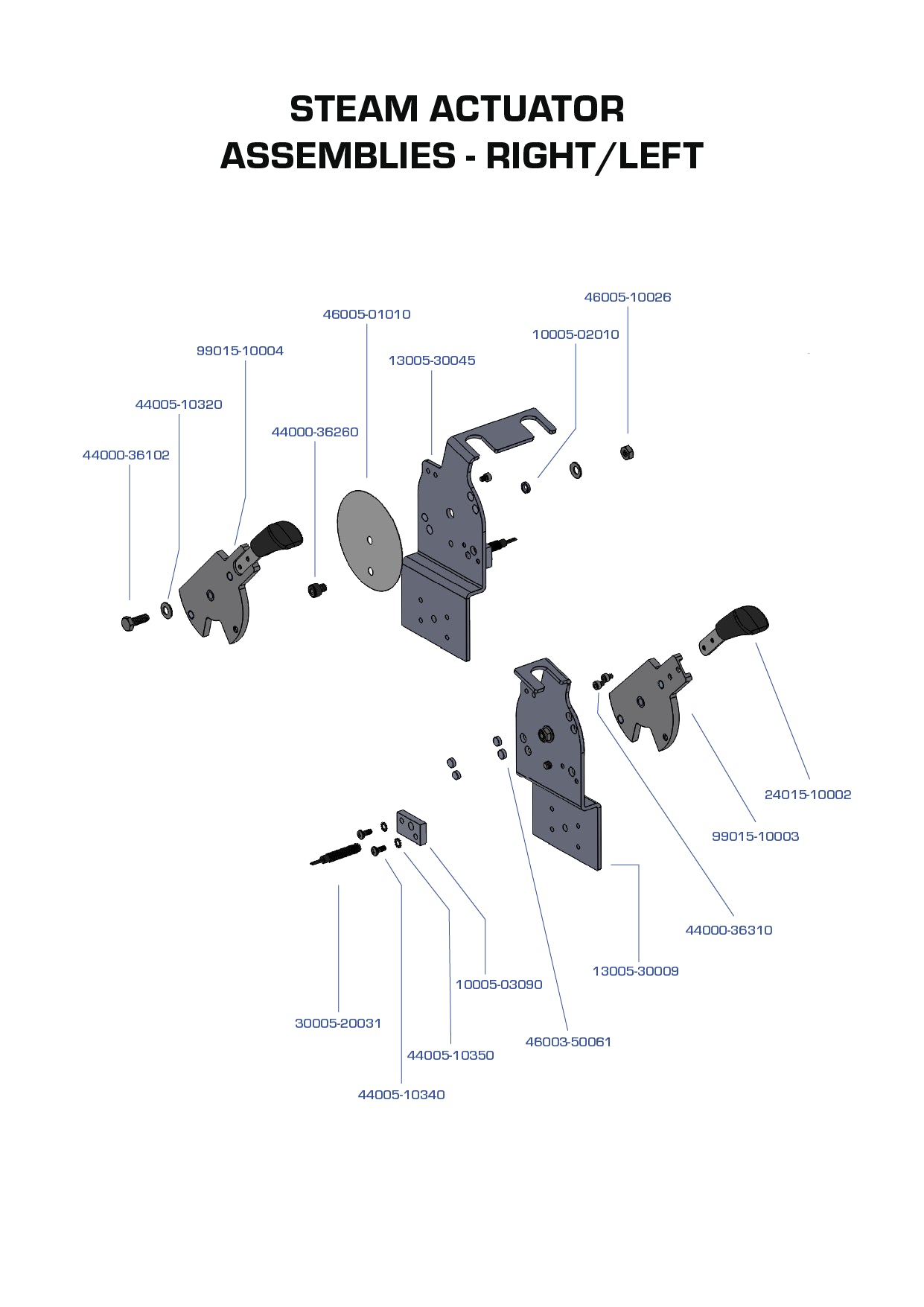 STEAM ACTUATOR
ASSEMBLIES - RIGHT/LEFT

46005-10026
46005-01010
10005-02010
99015-10004
13005-30045
44005-10320
44000-36260
44000-36102
24015-10002
99015-10003
44000-36310
13005-30009
10005-03090
30005-20031
46003-50061
44005-10350
44005-10340