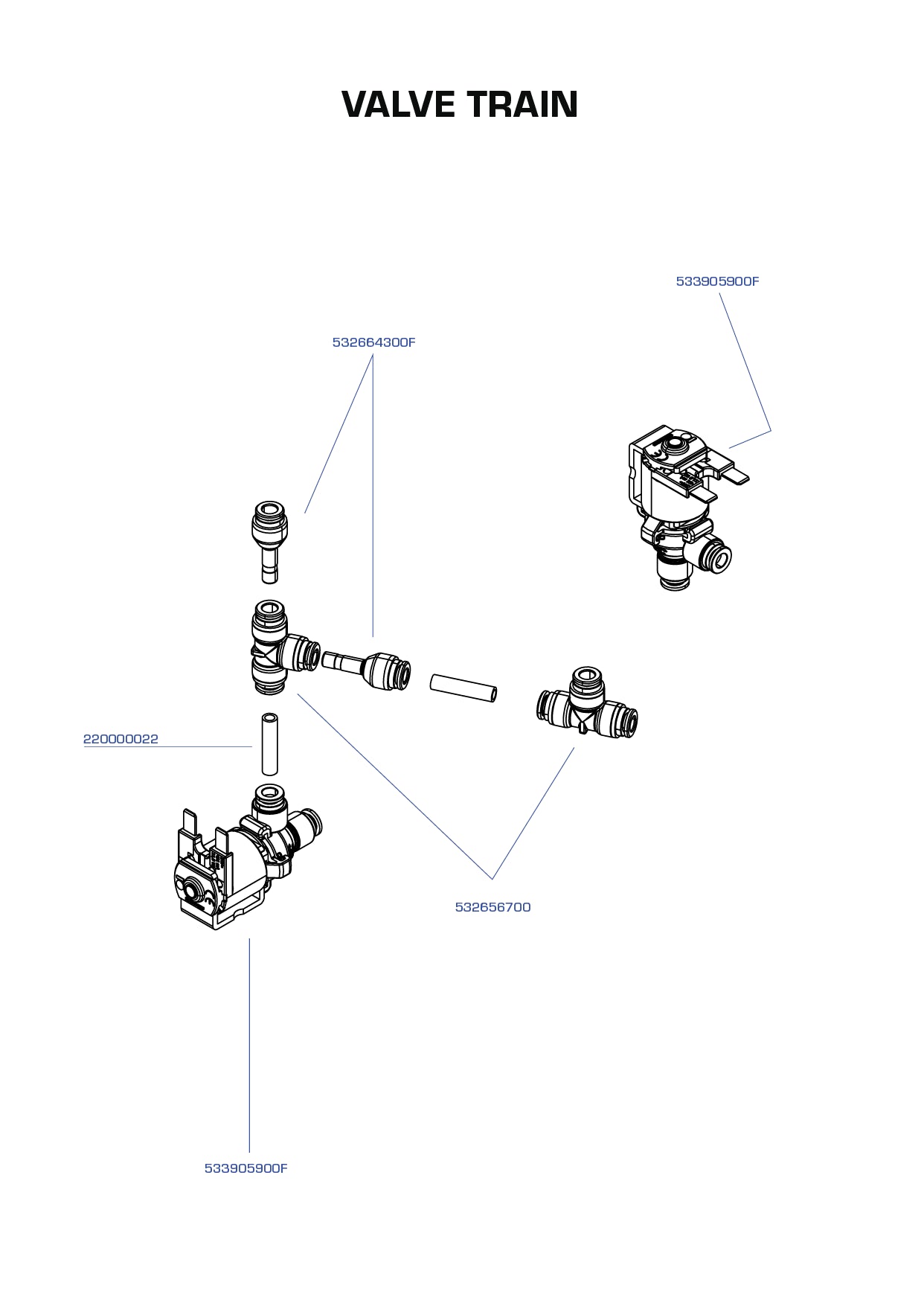 VALVE TRAIN

533905900F

532664300F

220000022

532656700

533905900F