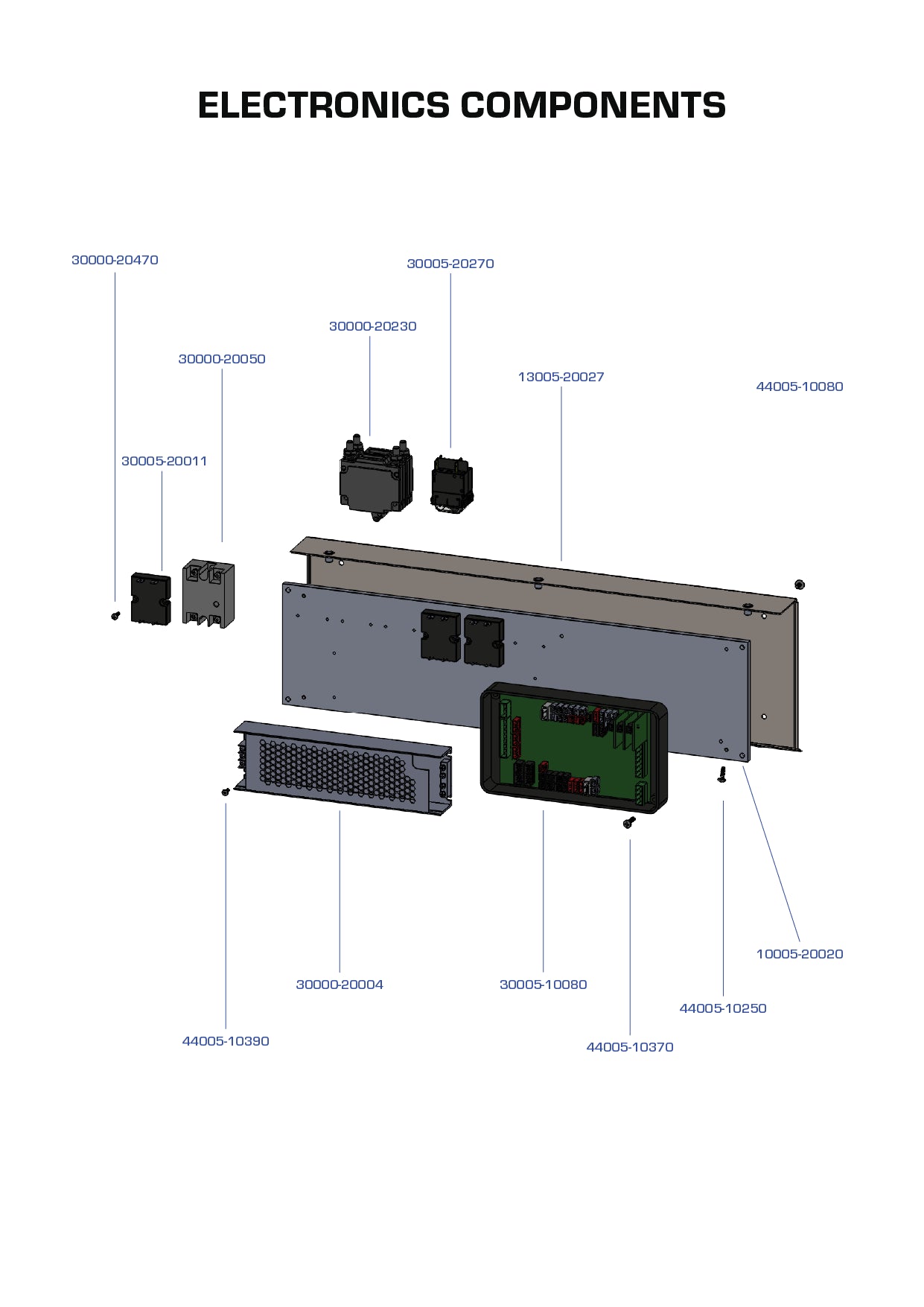 ELECTRONICS COMPONENTS

30000-20470

30005-20270

30000-20230

30000-20050

13005-20027

44005-10080

30005-20011

10005-20020

30000-20004

30005-10080

44005-10250

44005-10390

44005-10370