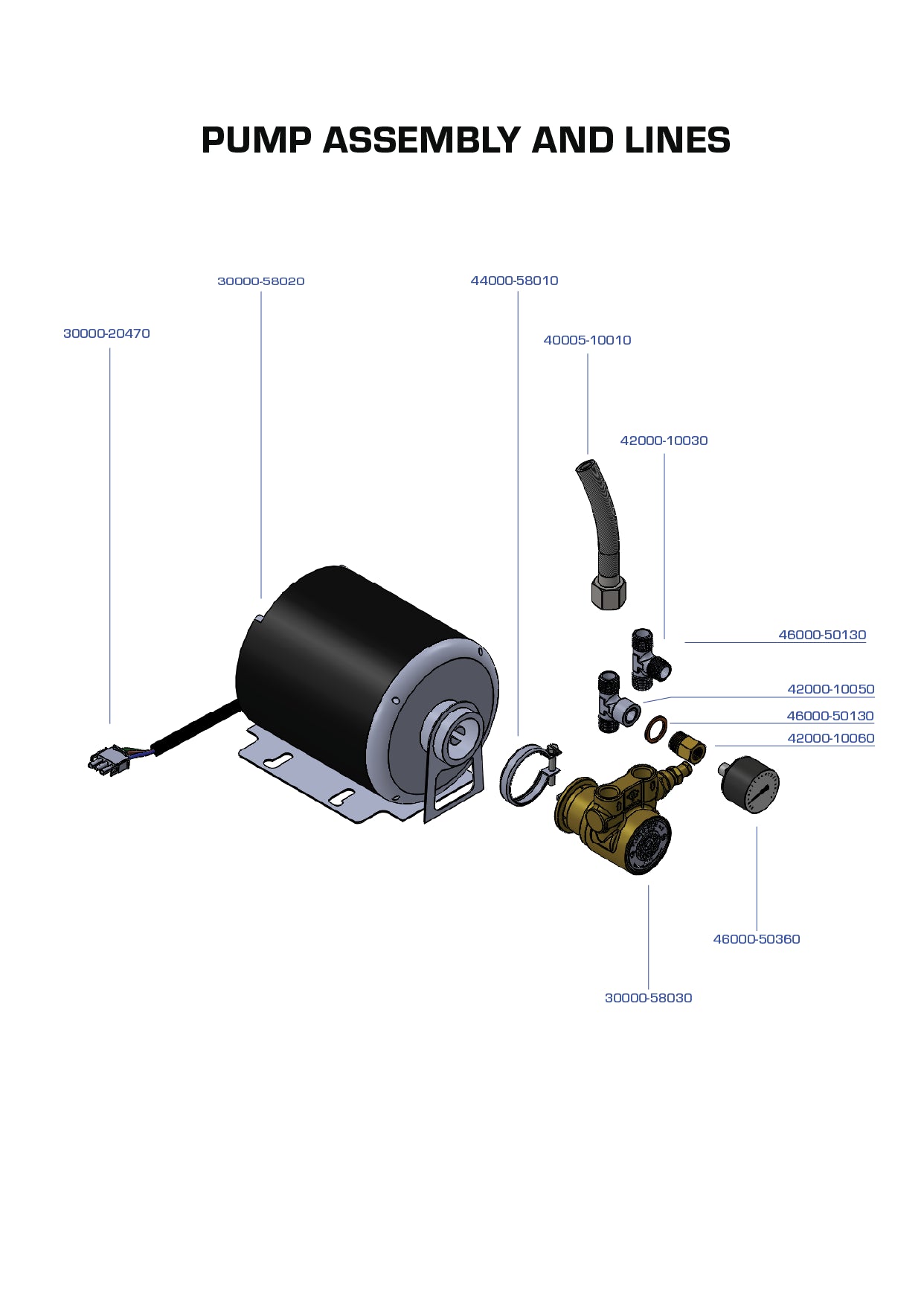 PUMP ASSEMBLY AND LINES

30000-58020

44000-58010

30000-20470

40005-10010

42000-10030

46000-50130

42000-10050

46000-50130

42000-10060

46000-50360

30000-58030