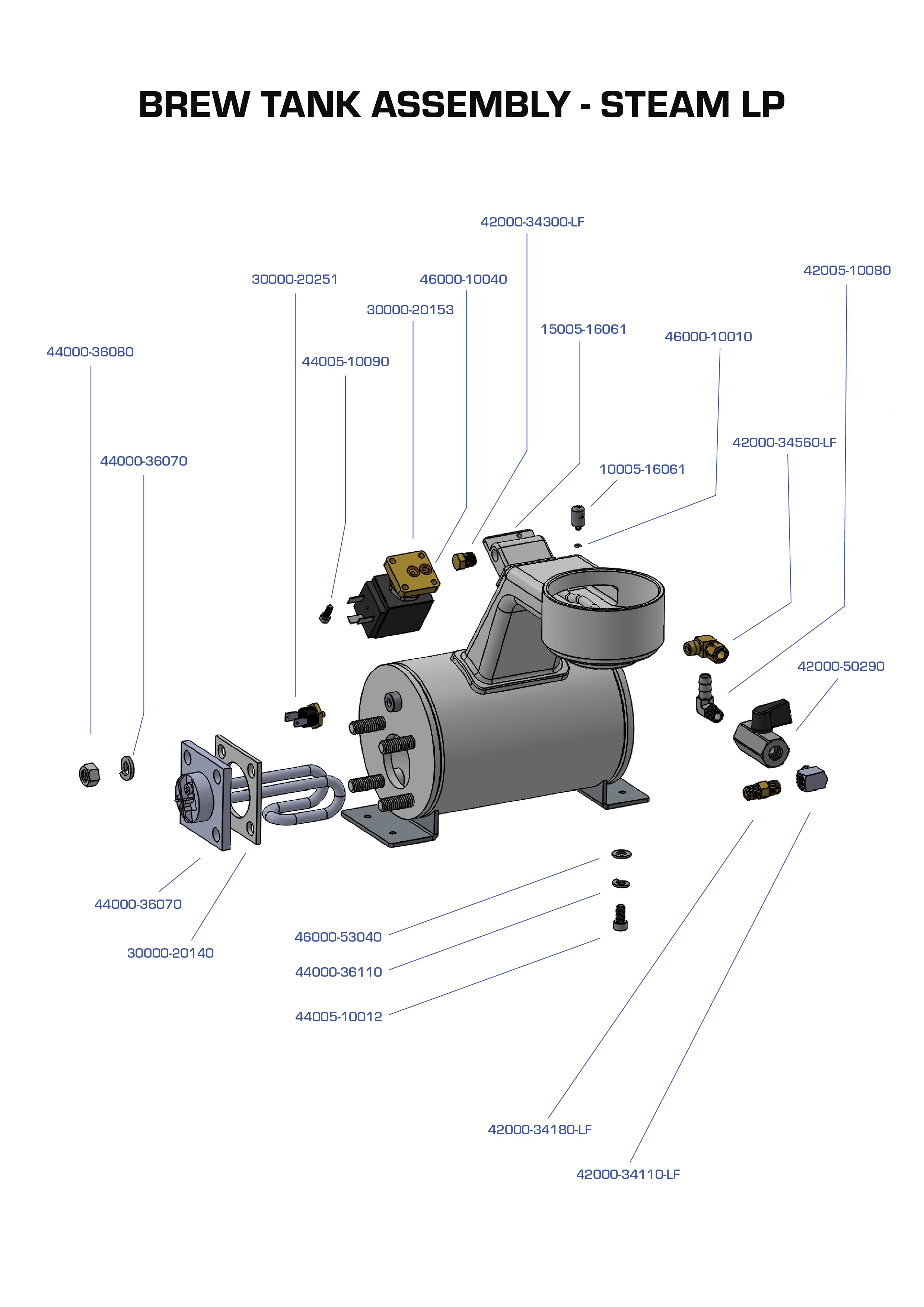 BREW TANK ASSEMBLY - STEAM LP

42000-34300-LF

30000-20251

46000-10040

42005-10080

30000-20153

15005-16061

46000-10010

44000-36080

44005-10090

42000-34560-LF

44000-36070

10005-16061

42000-50290

44000-36070

30000-20140

46000-53040

44000-36110

44005-10012

42000-34180-LF

42000-34110-LF