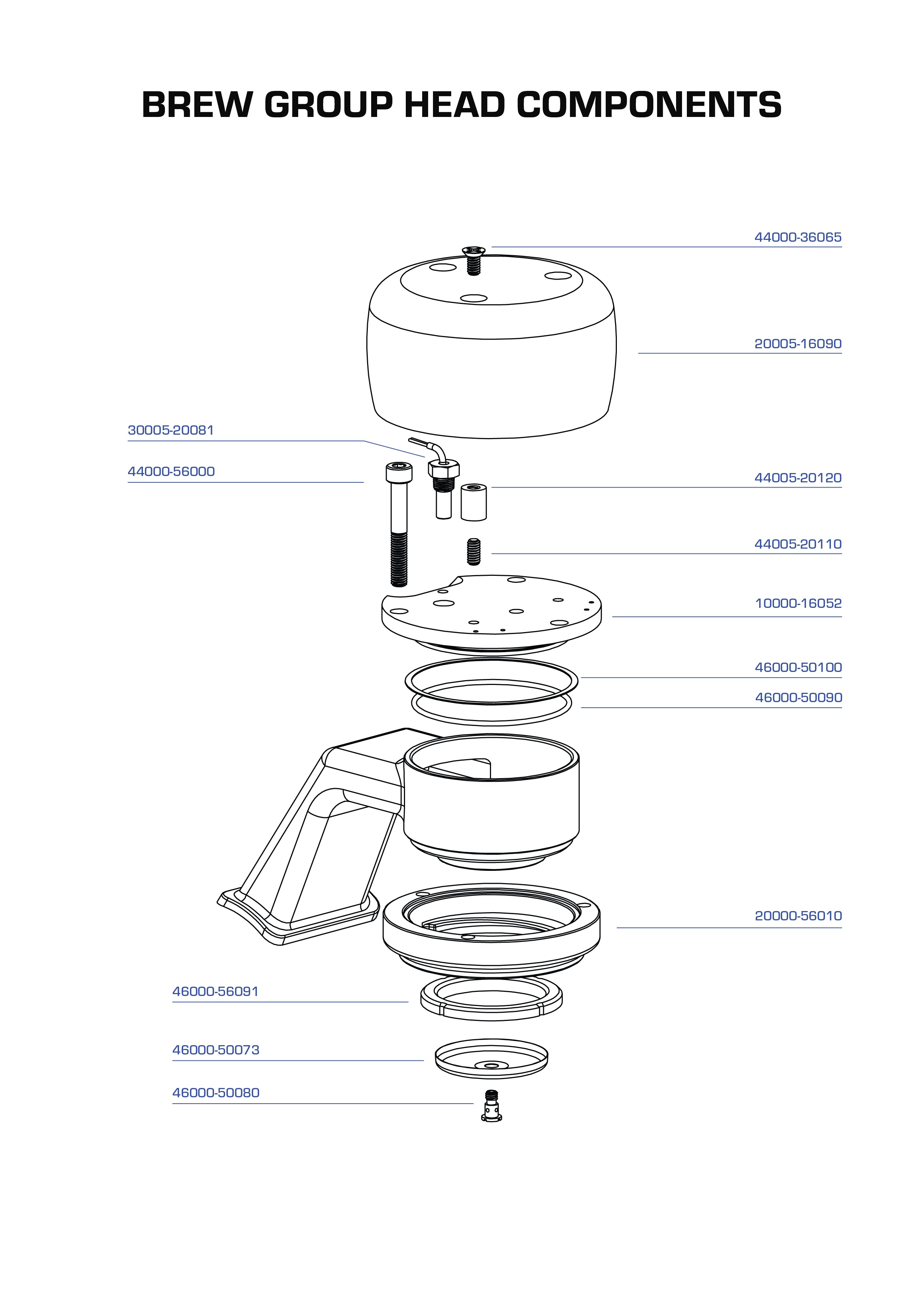 BREW GROUP HEAD COMPONENTS

44000-36065

20005-16090

30005-20081

44000-56000

44005-20120

44005-20110

10000-16052

46000-50100

46000-50090

20000-56010

46000-56091

46000-50073

46000-50080