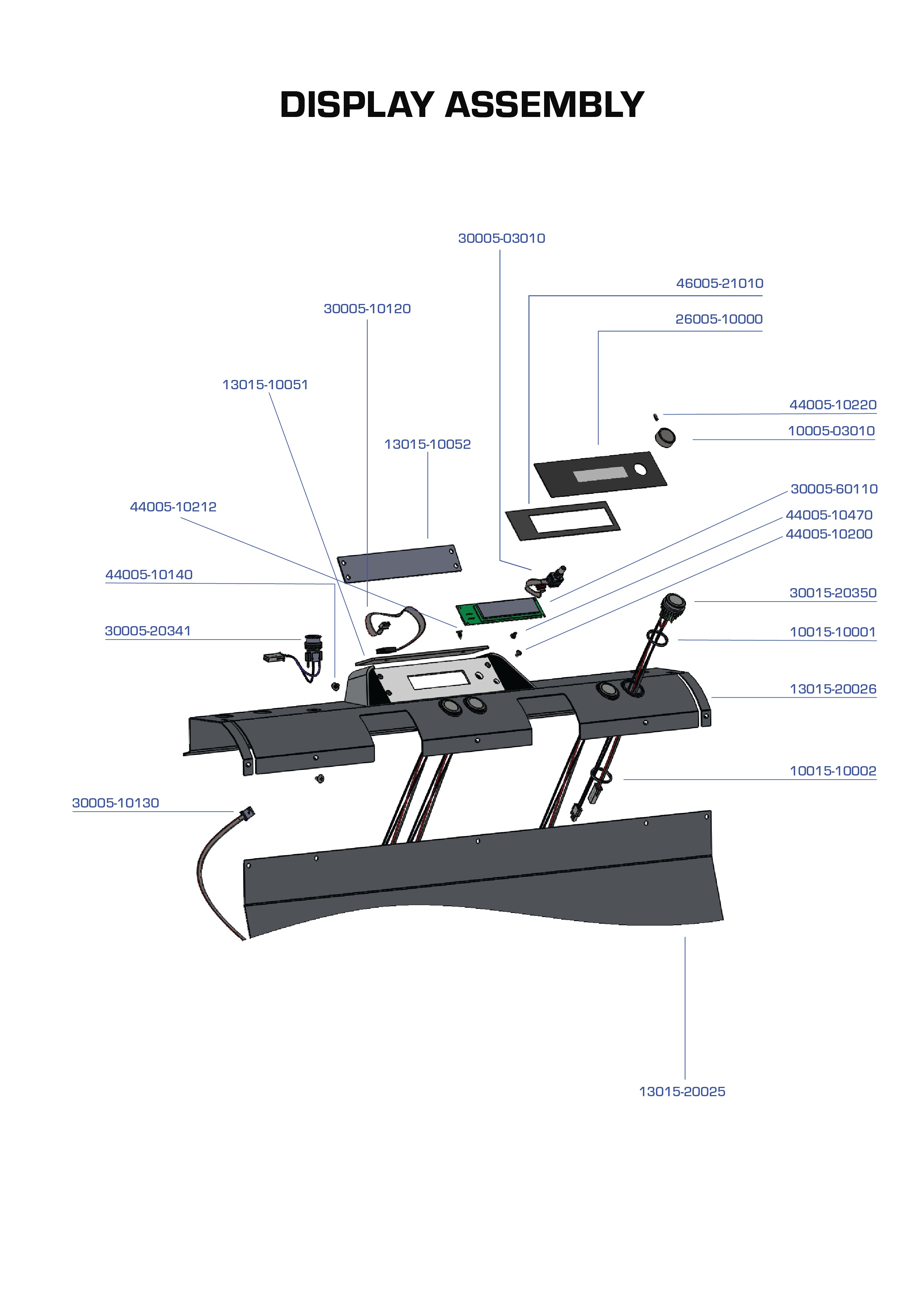 DISPLAY ASSEMBLY

30005-03010

46005-21010

30005-10120

26005-10000

13015-10051

44005-10220

10005-03010

13015-10052

30005-60110

44005-10212

44005-10470

44005-10200

44005-10140

30015-20350

30005-20341

10015-10001

13015-20026

10015-10002

30005-10130

13015-20025