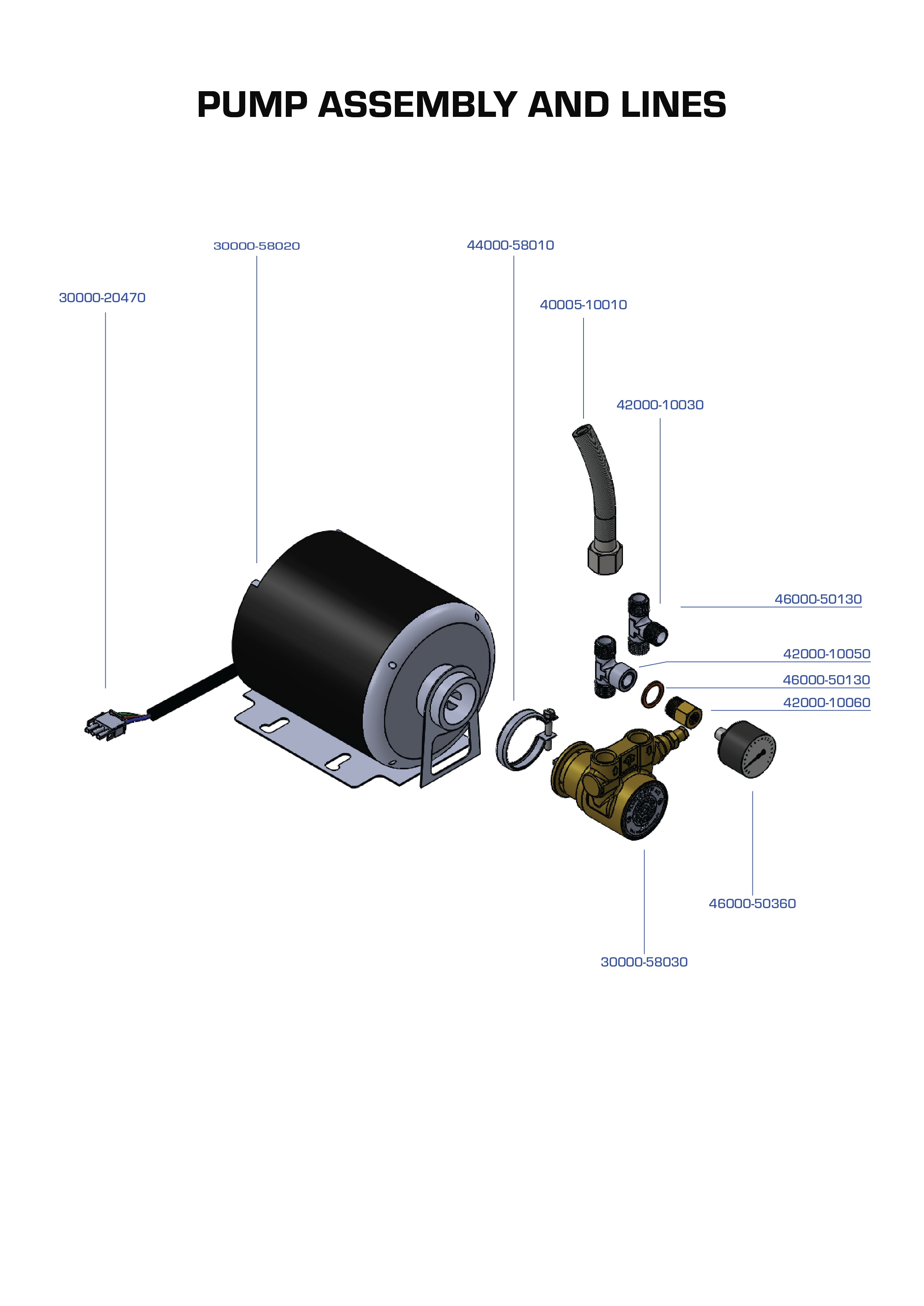 PUMP ASSEMBLY AND LINES

30000-58020

44000-58010

30000-20470

40005-10010

42000-10030

46000-50130

42000-10050

46000-50130

42000-10060

46000-50360

30000-58030