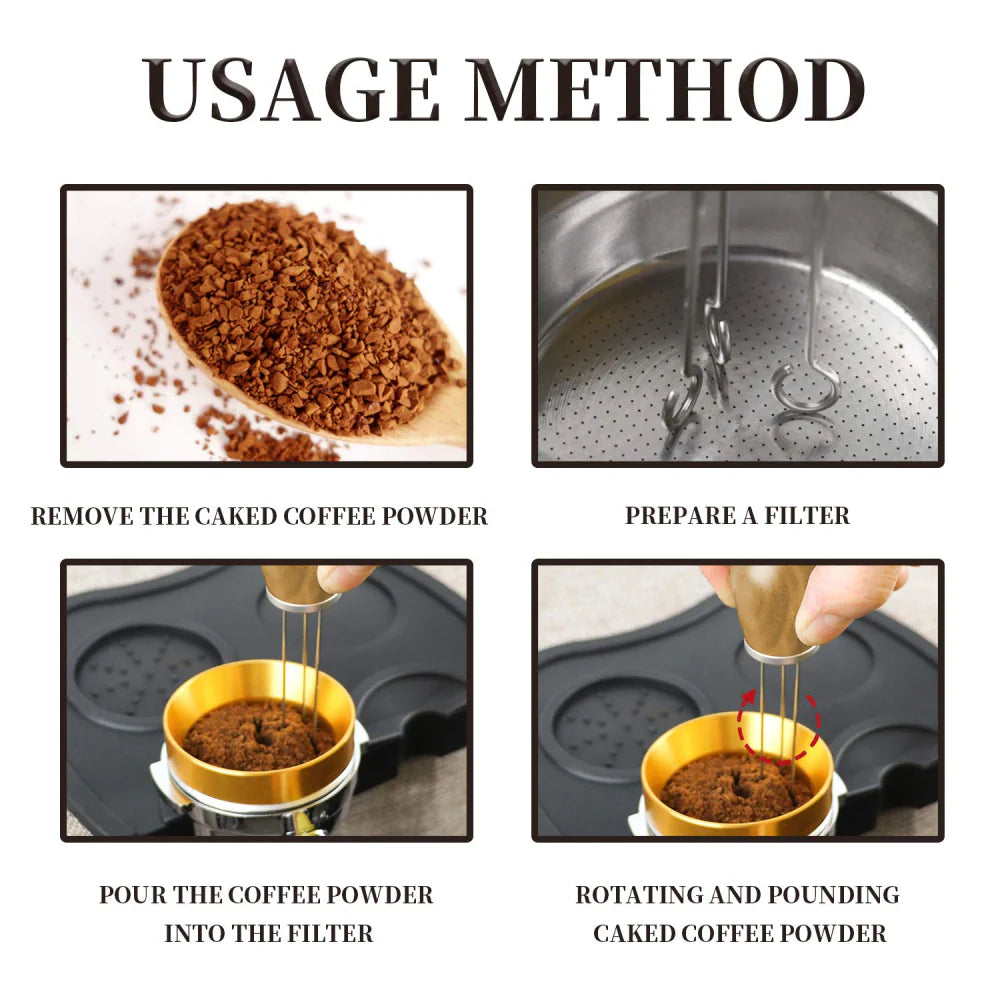 USAGE METHOD

REMOVE THE CAKED COFFEE POWDER

PREPARE A FILTER

POUR THE COFFEE POWDER INTO THE FILTER

ROTATING AND POUNDING CAKED COFFEE POWDER