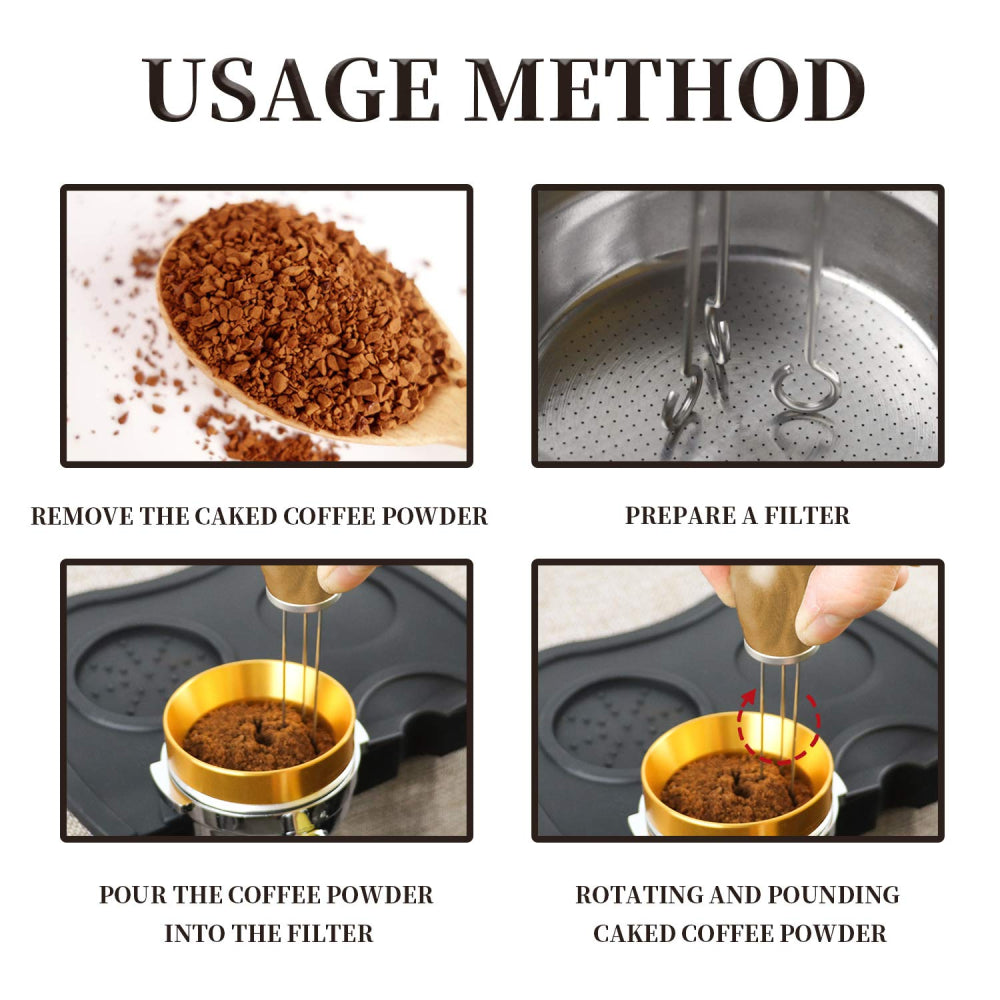 USAGE METHOD

REMOVE THE CAKED COFFEE POWDER

PREPARE A FILTER

POUR THE COFFEE POWDER INTO THE FILTER

ROTATING AND POUNDING CAKED COFFEE POWDER