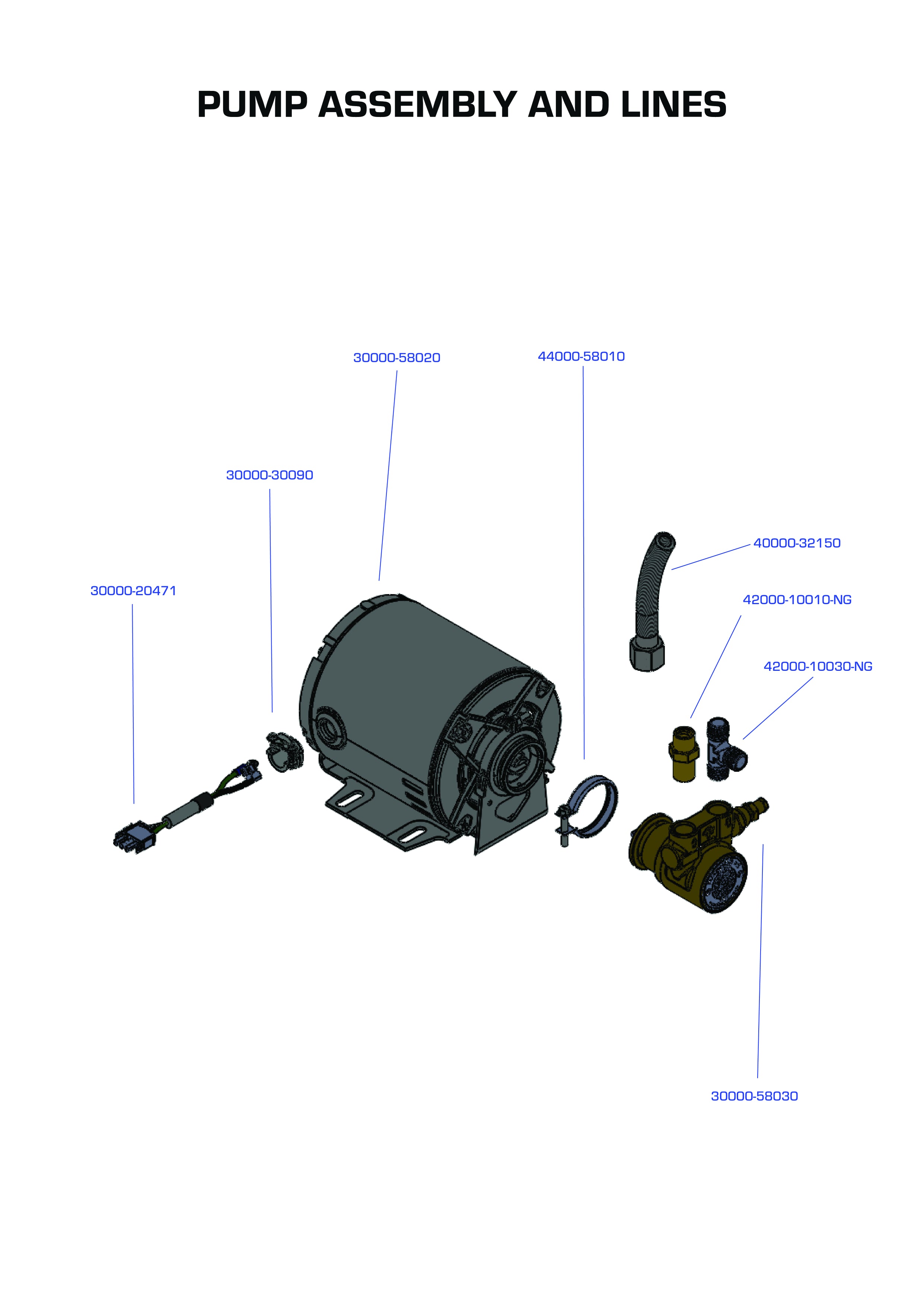 PUMP ASSEMBLY AND LINES

30000-58020

44000-58010

30000-30090

40000-32150

30000-20471

42000-10010-NG

42000-10030-NG

30000-58030