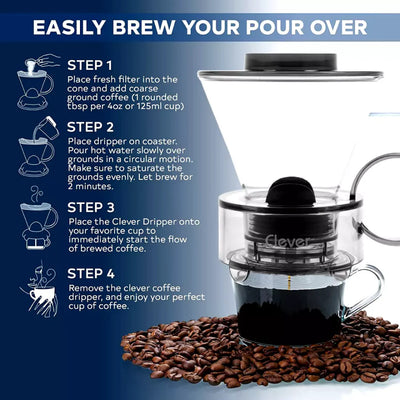 EASILY BREW YOUR POUR OVER

STEP 1
Place fresh filter into the cone and add coarse ground coffee (1 rounded tbsp per 4oz or 125ml cup)

STEP 2
Place dripper on coaster. Pour hot water slowly over grounds in a circular motion. Make sure to saturate the grounds evenly. Let brew for 2 minutes.

STEP 3
Place the Clever Dripper onto your favorite cup to immediately start the flow of brewed coffee.

STEP 4
Remove the clever coffee dripper, and enjoy your perfect cup of coffee.

Clever