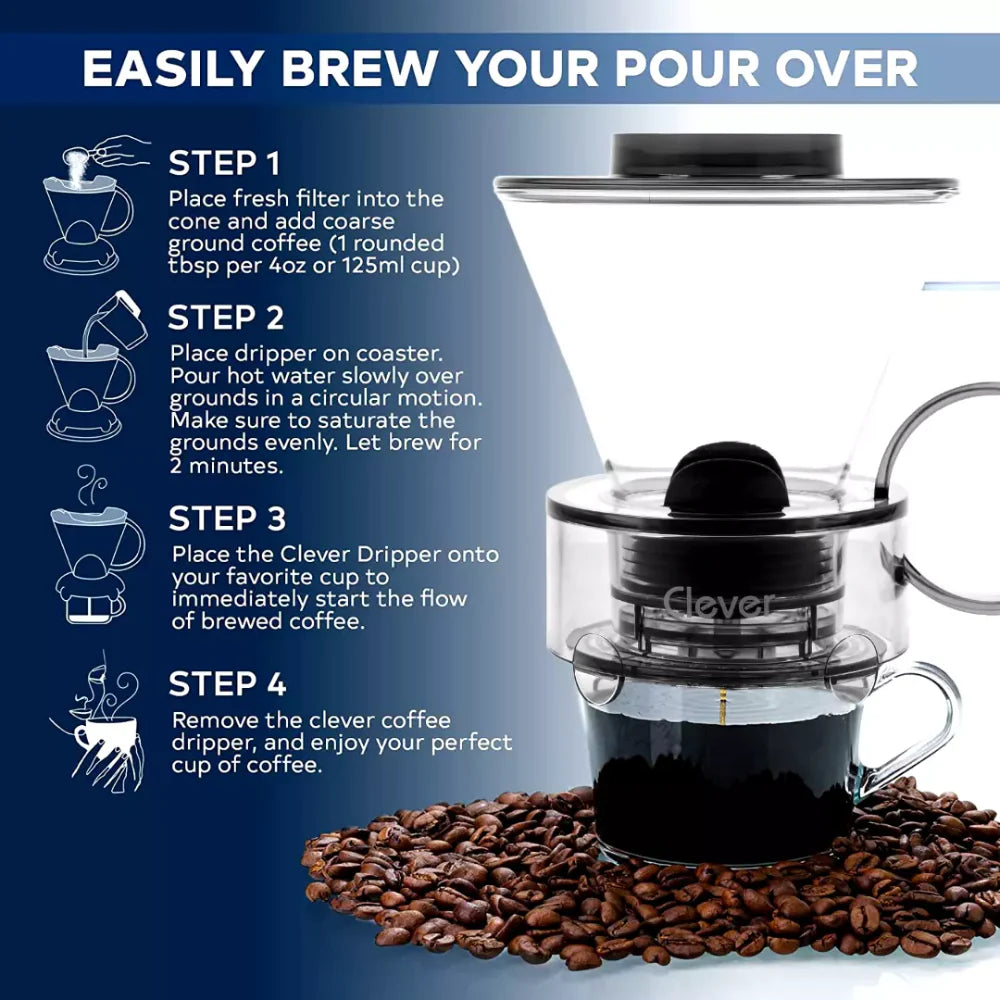 EASILY BREW YOUR POUR OVER

STEP 1
Place fresh filter into the cone and add coarse ground coffee (1 rounded tbsp per 4oz or 125ml cup)

STEP 2
Place dripper on coaster. Pour hot water slowly over grounds in a circular motion. Make sure to saturate the grounds evenly. Let brew for 2 minutes.

STEP 3
Place the Clever Dripper onto your favorite cup to immediately start the flow of brewed coffee.

STEP 4
Remove the clever coffee dripper, and enjoy your perfect cup of coffee.

Clever