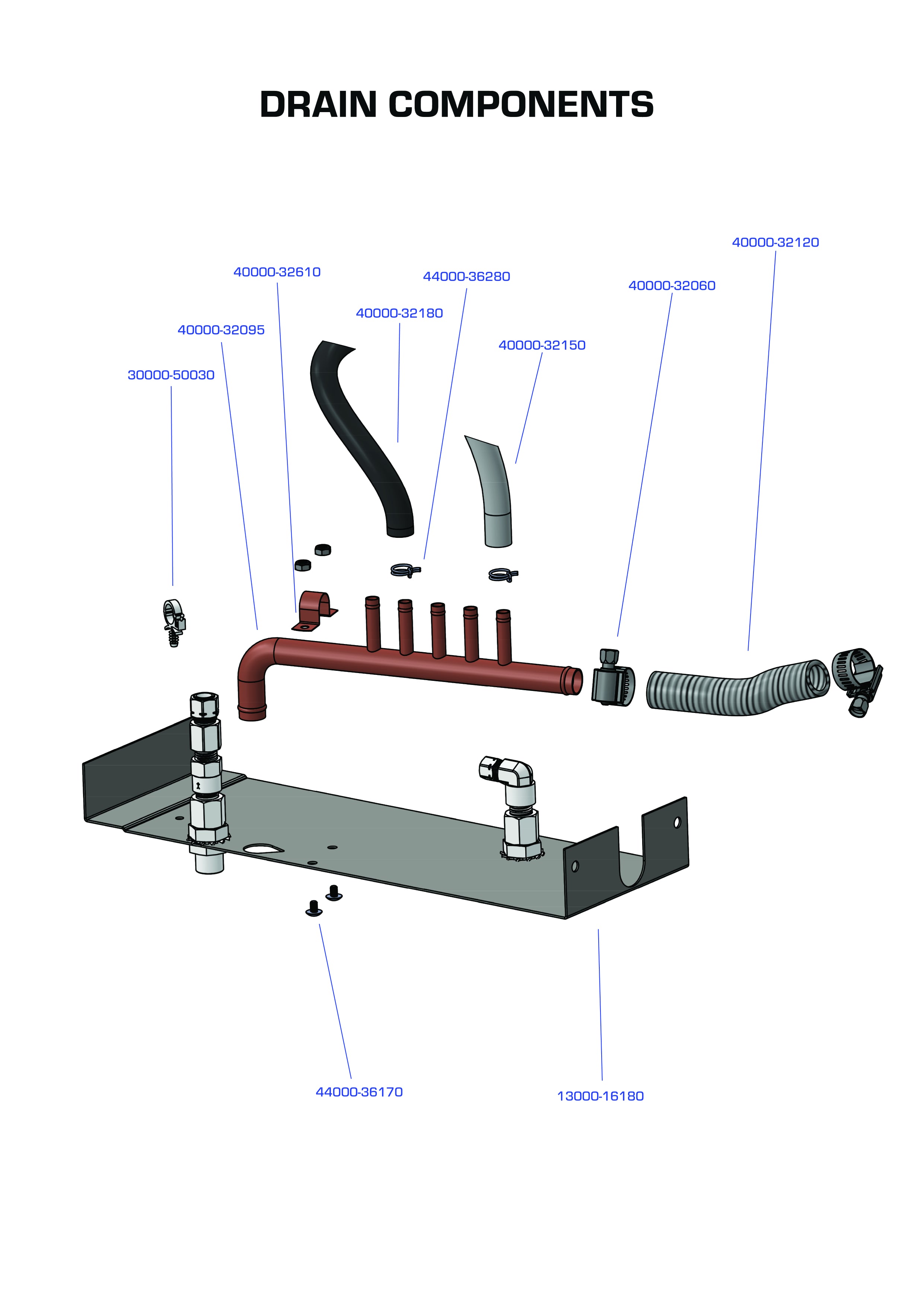 DRAIN COMPONENTS

40000-32120

40000-32610

44000-36280

40000-32060

40000-32180

40000-32095

40000-32150

30000-50030

44000-36170

13000-16180