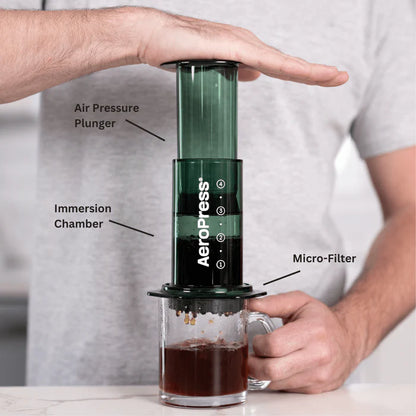 Air Pressure Plunger

Immersion Chamber

AeroPress®

4
3
2
1

Micro-Filter