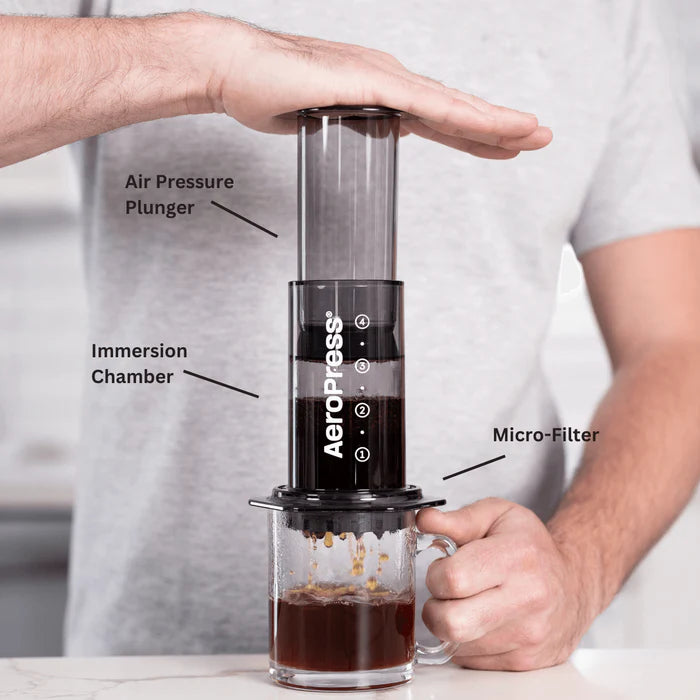 Air Pressure Plunger

Immersion Chamber

AeroPress®

4
3
2
1

Micro-Filter