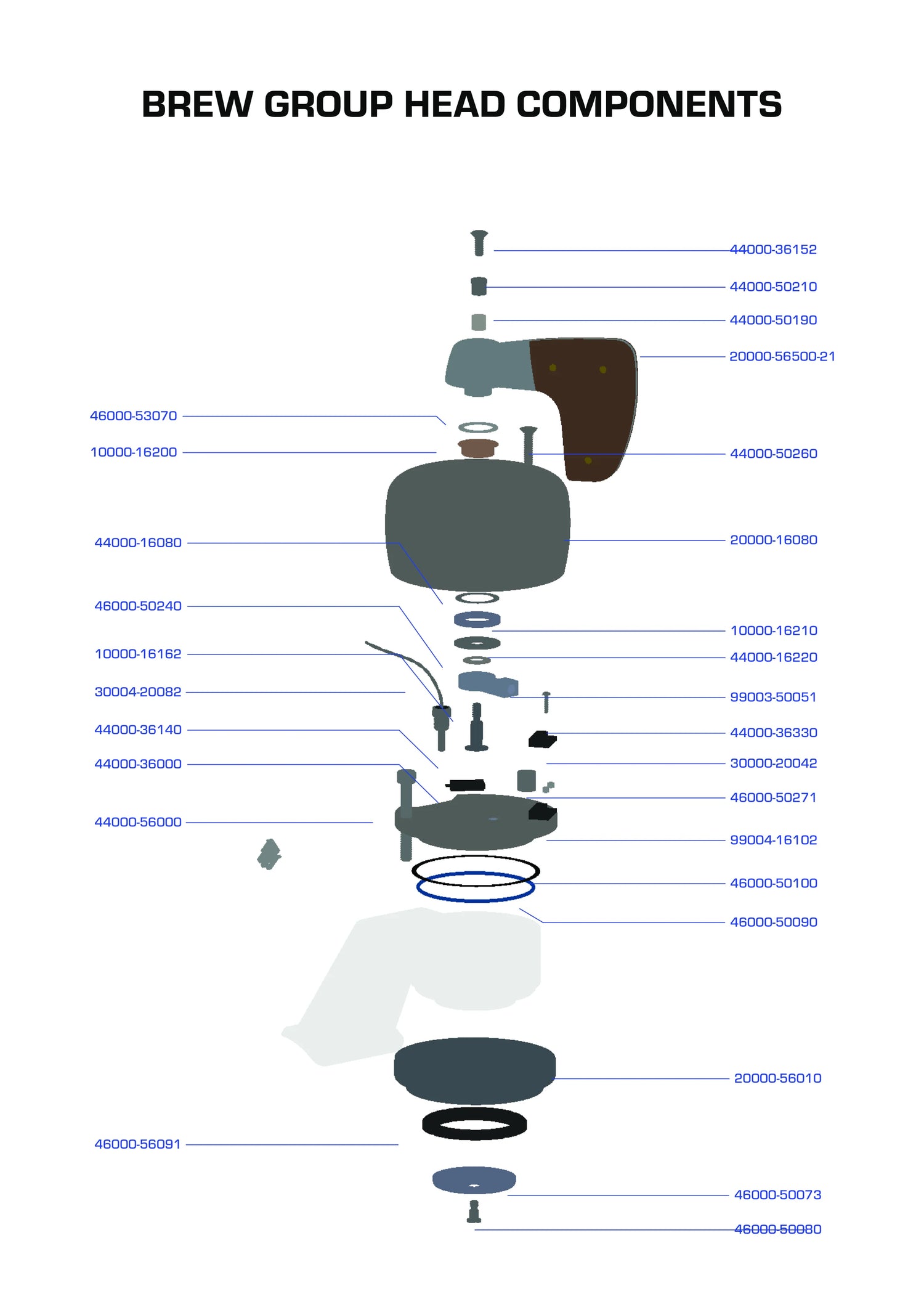 BREW GROUP HEAD COMPONENTS

44000-36152
44000-50210
44000-50190
20000-56500-21
46000-53070
10000-16200
44000-50260
44000-16080
20000-16080
46000-50240
10000-16210
10000-16162
44000-16220
30004-20082
99003-50051
44000-36140
44000-36330
44000-36000
30000-20042
46000-50271
44000-56000
99004-16102
46000-50100
46000-50090
20000-56010
46000-56091
46000-50073
46000-50080