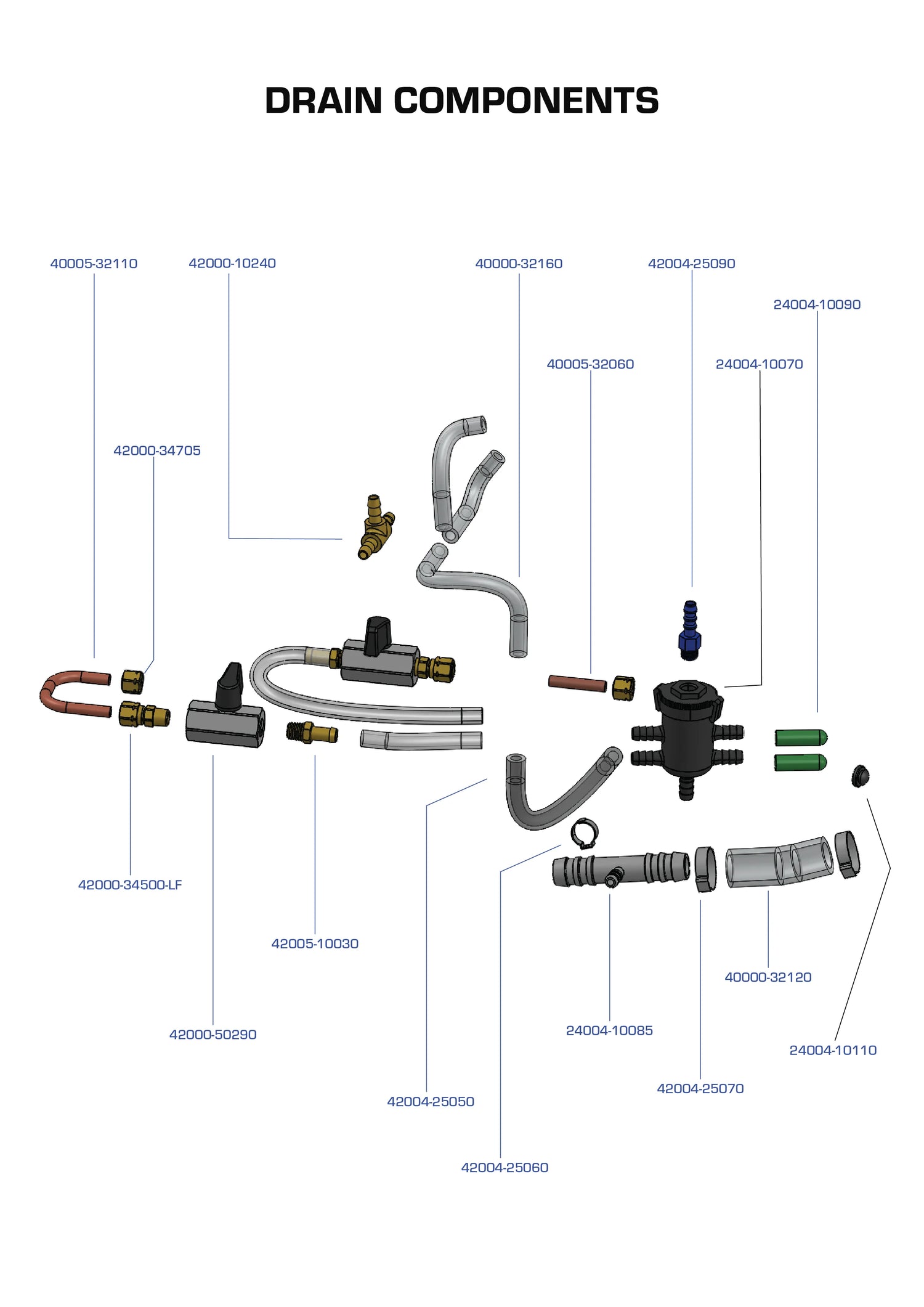 DRAIN COMPONENTS

40005-32110
42000-10240
40000-32160
42004-25090
24004-10090
40005-32060
24004-10070
42000-34705
42000-34500-LF
42005-10030
42000-50290
42004-25050
42004-25060
24004-10085
42004-25070
40000-32120
24004-10110