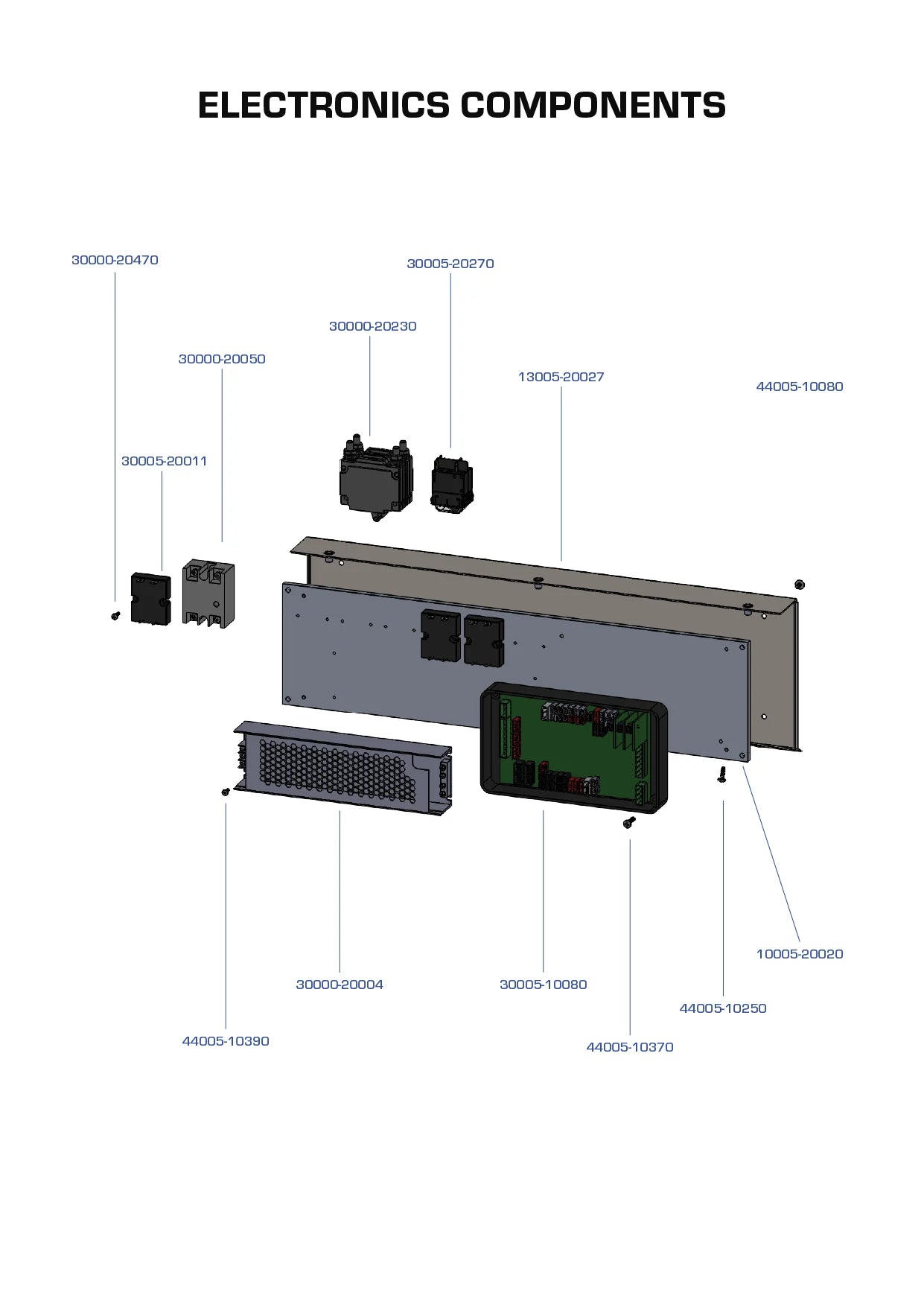 ELECTRONICS COMPONENTS

30000-20470

30005-20270

30000-20230

30000-20050

13005-20027

44005-10080

30005-20011

10005-20020

30000-20004

30005-10080

44005-10250

44005-10390

44005-10370