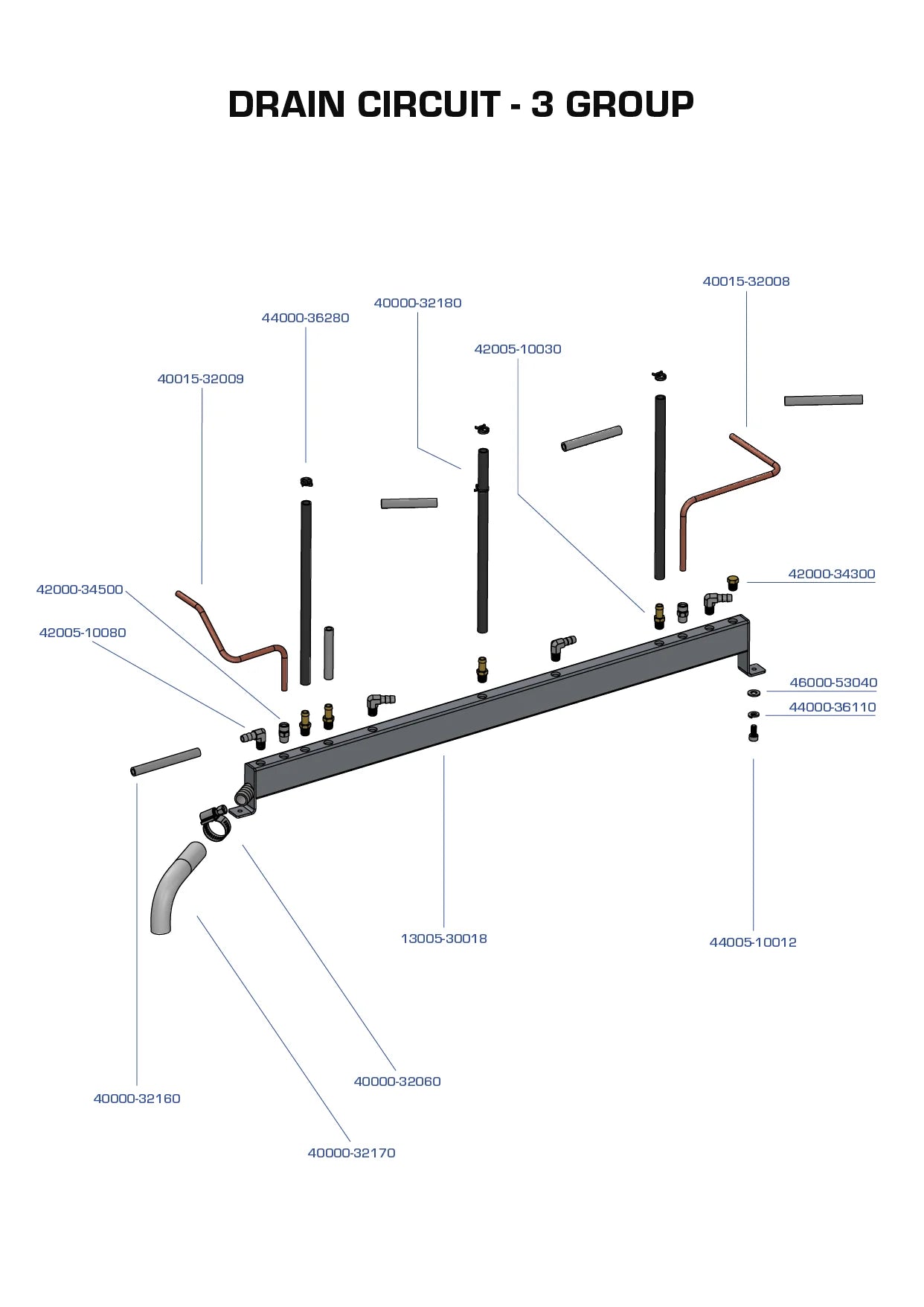 DRAIN CIRCUIT - 3 GROUP

40015-32008

40000-32180

44000-36280

42005-10030

40015-32009

42000-34300

42000-34500

42005-10080

46000-53040

44000-36110

13005-30018

44005-10012

40000-32060

40000-32160

40000-32170