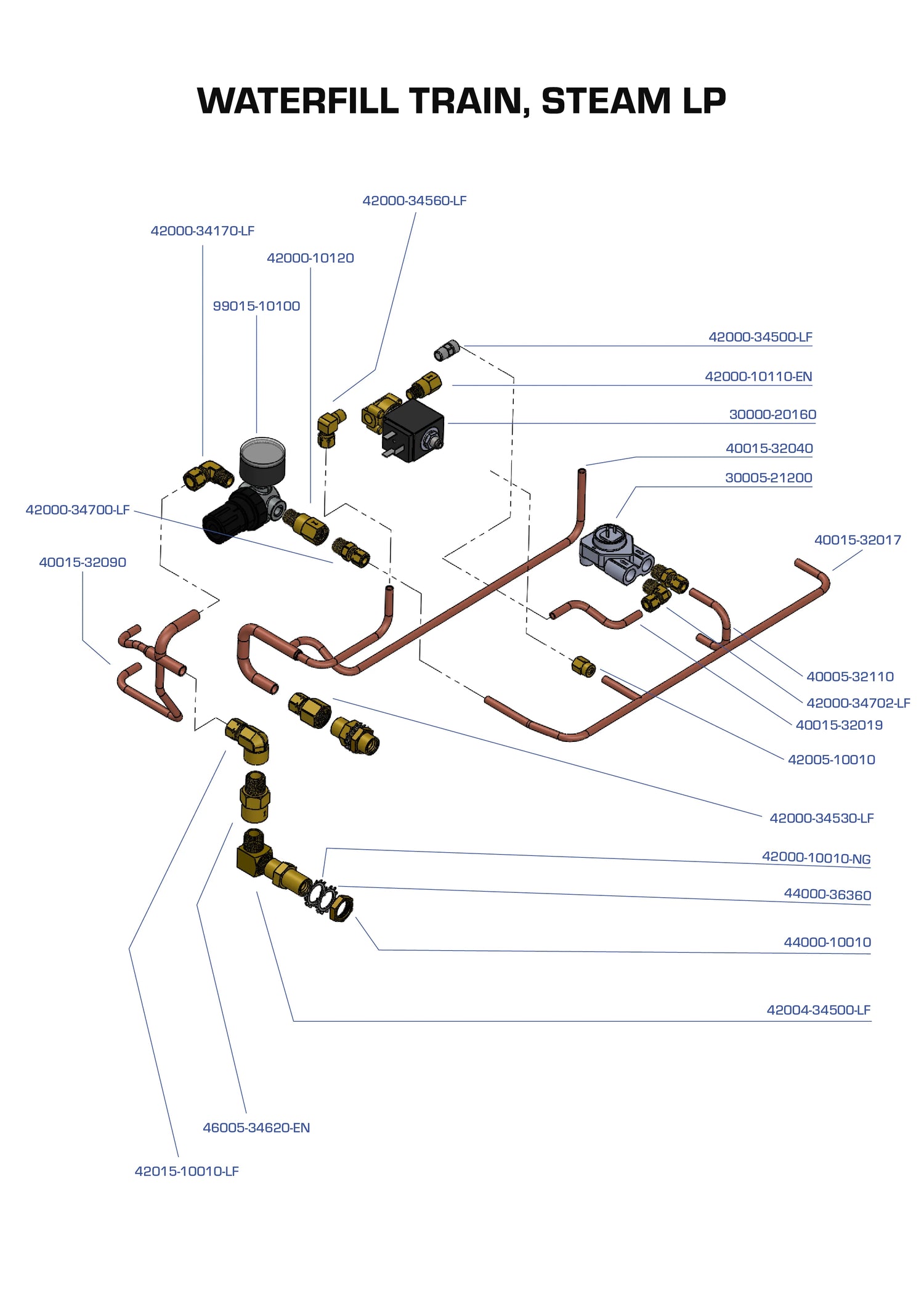 WATERFILL TRAIN, STEAM LP

42000-34560-LF

42000-34170-LF

42000-10120

99015-10100

42000-34500-LF

42000-10110-EN

30000-20160

40015-32040

30005-21200

42000-34700-LF

40015-32017

40015-32090

40005-32110

42000-34702-LF

40015-32019

42005-10010

42000-34530-LF

42000-10010-NG

44000-36360

44000-10010

42004-34500-LF

46005-34620-EN

42015-10010-LF