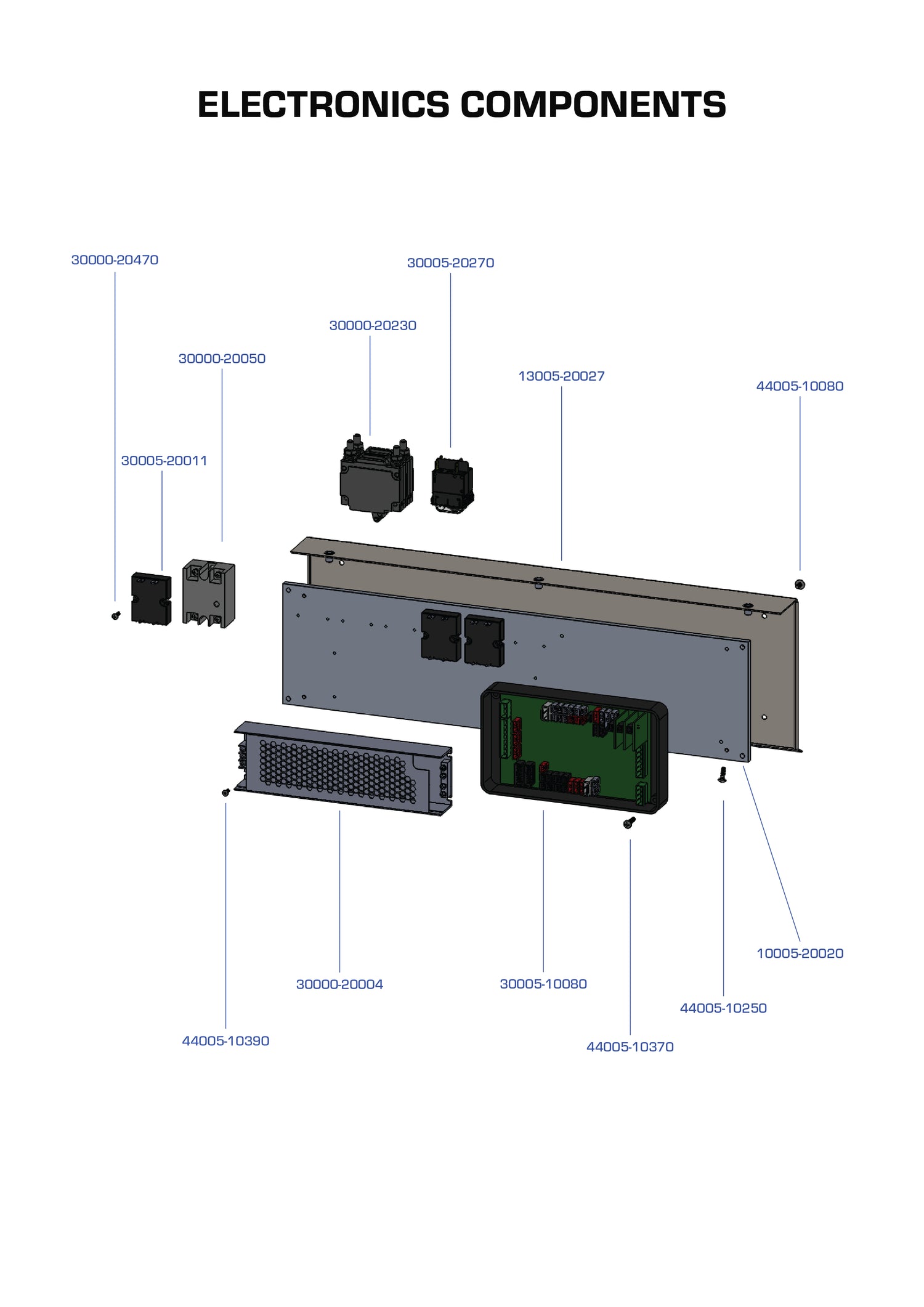 ELECTRONICS COMPONENTS

30000-20470

30005-20270

30000-20230

30000-20050

13005-20027

44005-10080

30005-20011

10005-20020

30000-20004

30005-10080

44005-10250

44005-10390

44005-10370