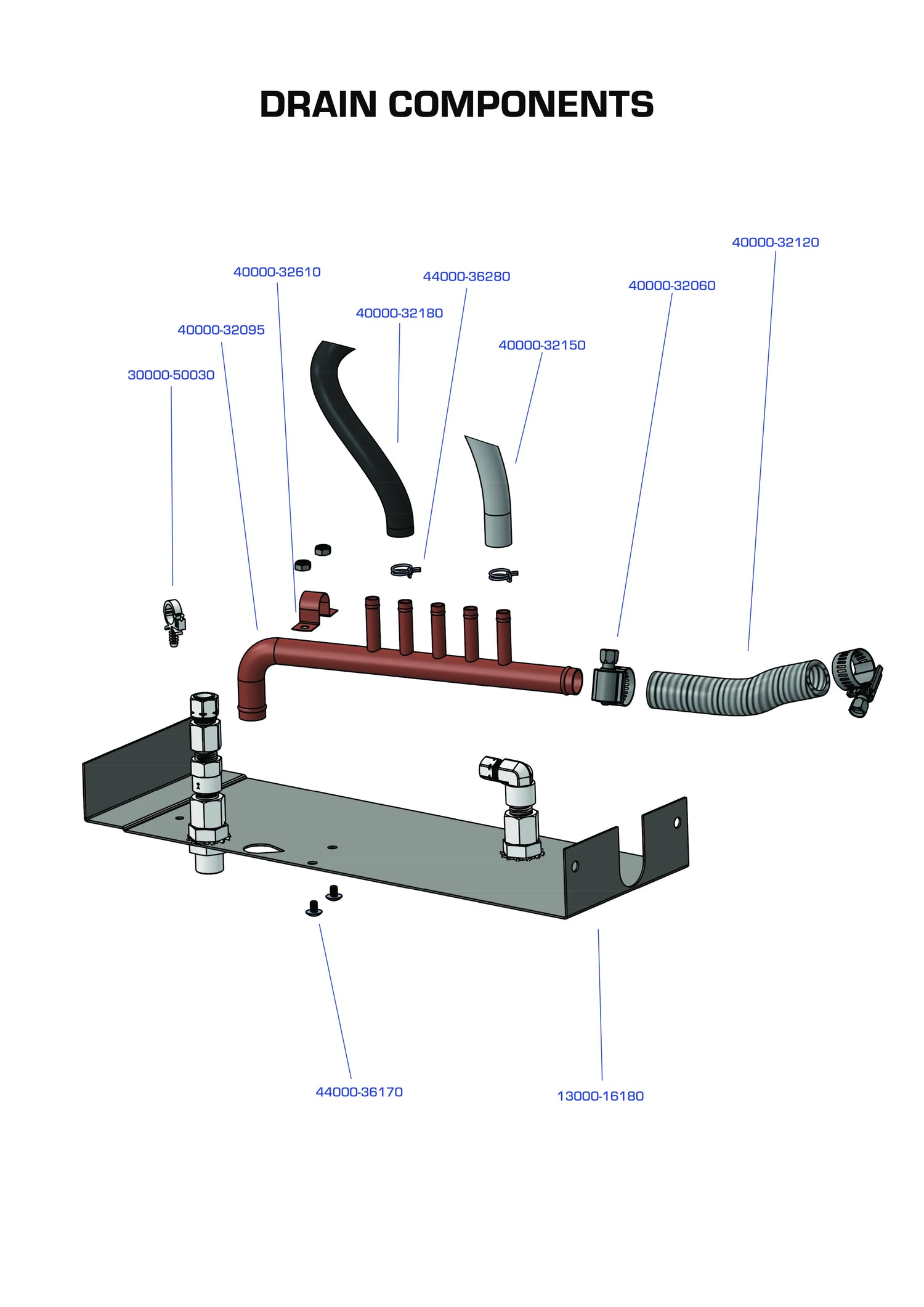 DRAIN COMPONENTS

40000-32120

40000-32610

44000-36280

40000-32060

40000-32180

40000-32095

40000-32150

30000-50030

44000-36170

13000-16180