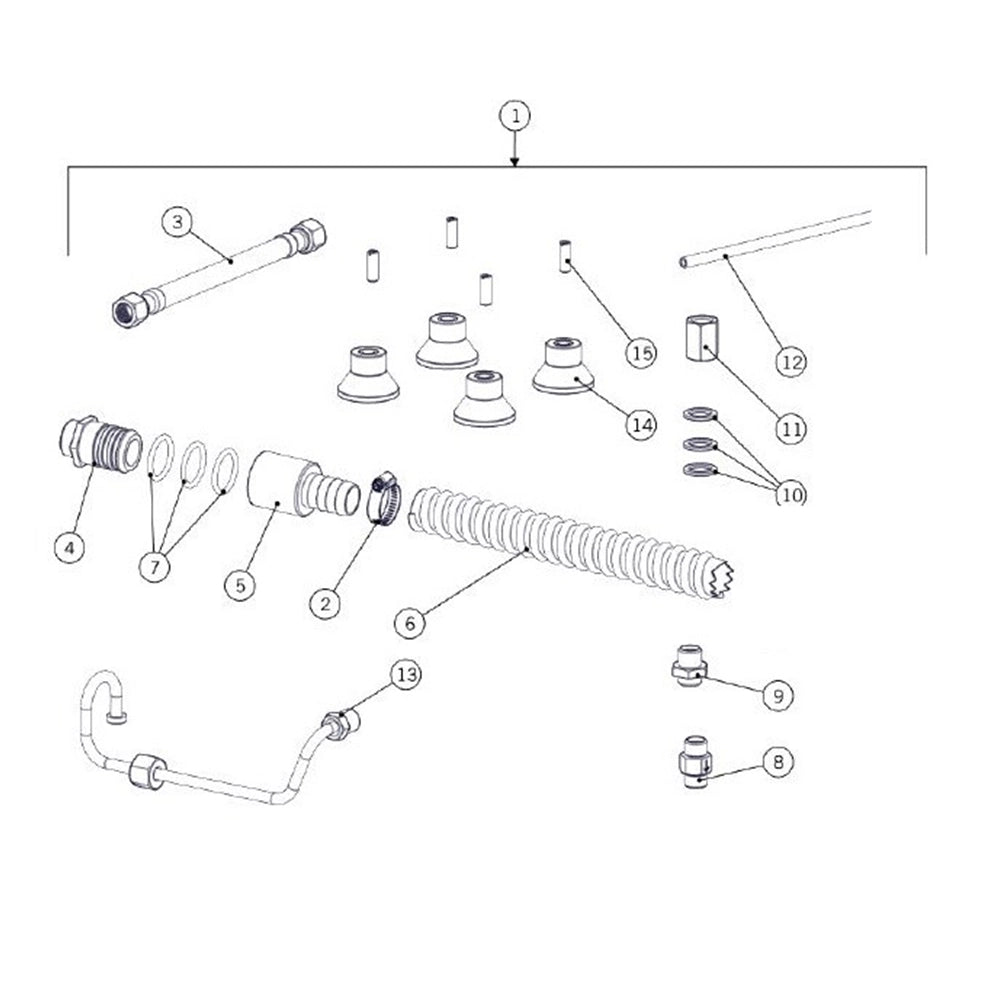 1
3
15
12
14
11
10
4
7
5
2
6
13
9
8